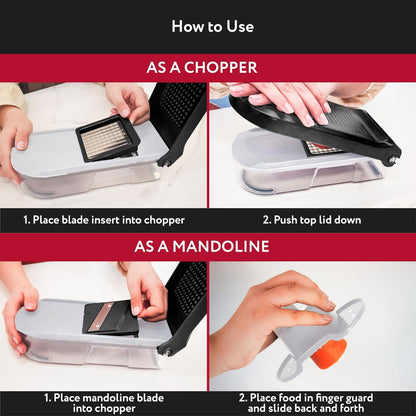 How to Use

AS A CHOPPER

1. Place blade insert into chopper

2. Push top lid down

AS A MANDOLINE

1. Place mandoline blade into chopper

2. Place food in finger guard and slide back and forth