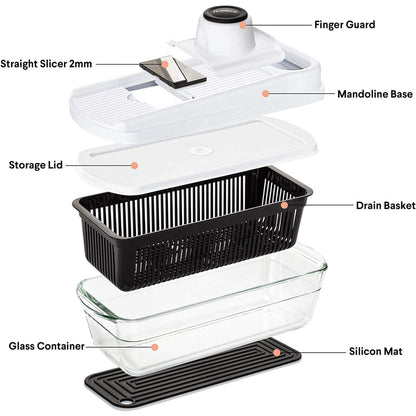 Finger Guard

Straight Slicer 2mm

Mandoline Base

Storage Lid

Drain Basket

Glass Container

Silicon Mat