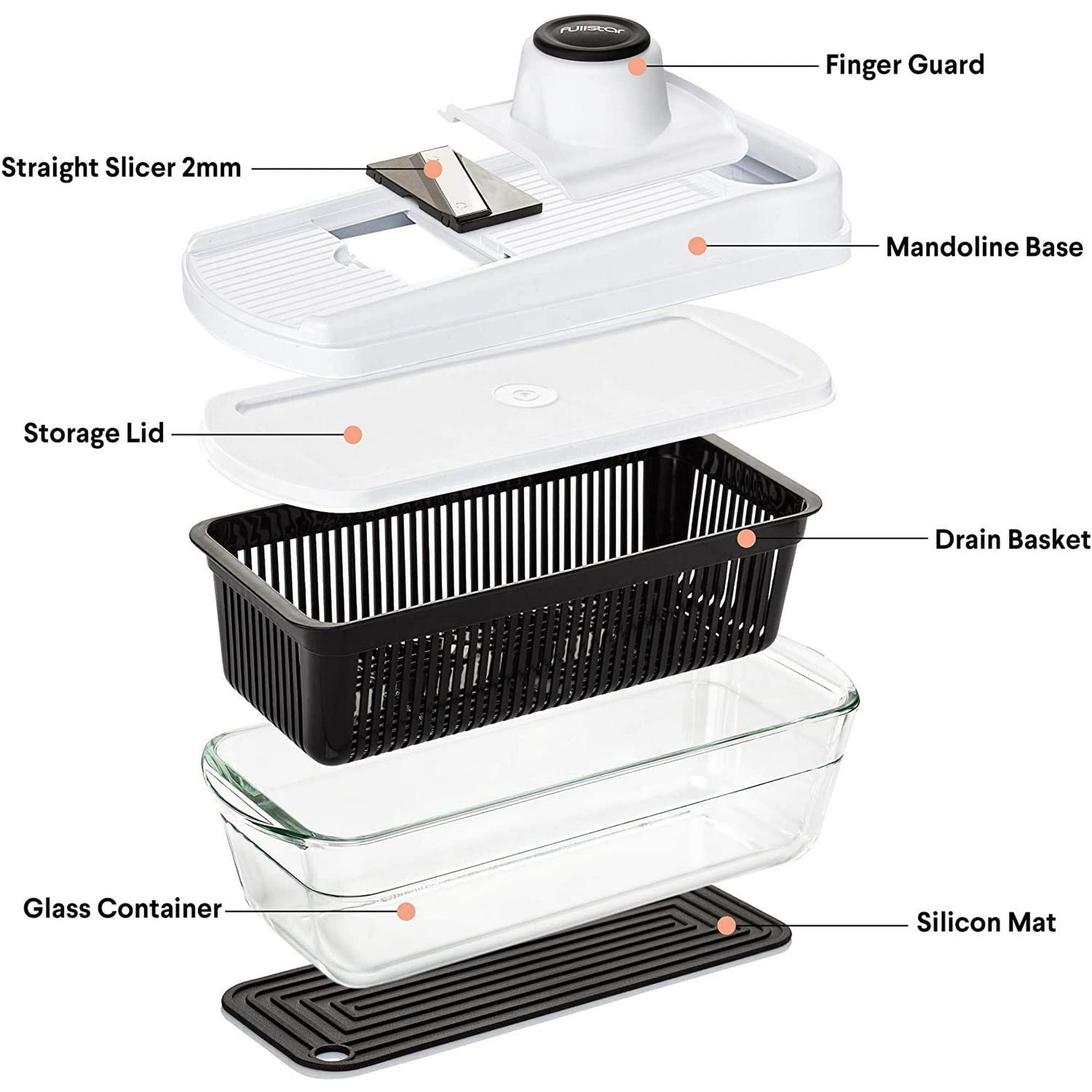 fullstar

Finger Guard

Straight Slicer 2mm

Mandoline Base

Storage Lid

Drain Basket

Glass Container

Silicon Mat