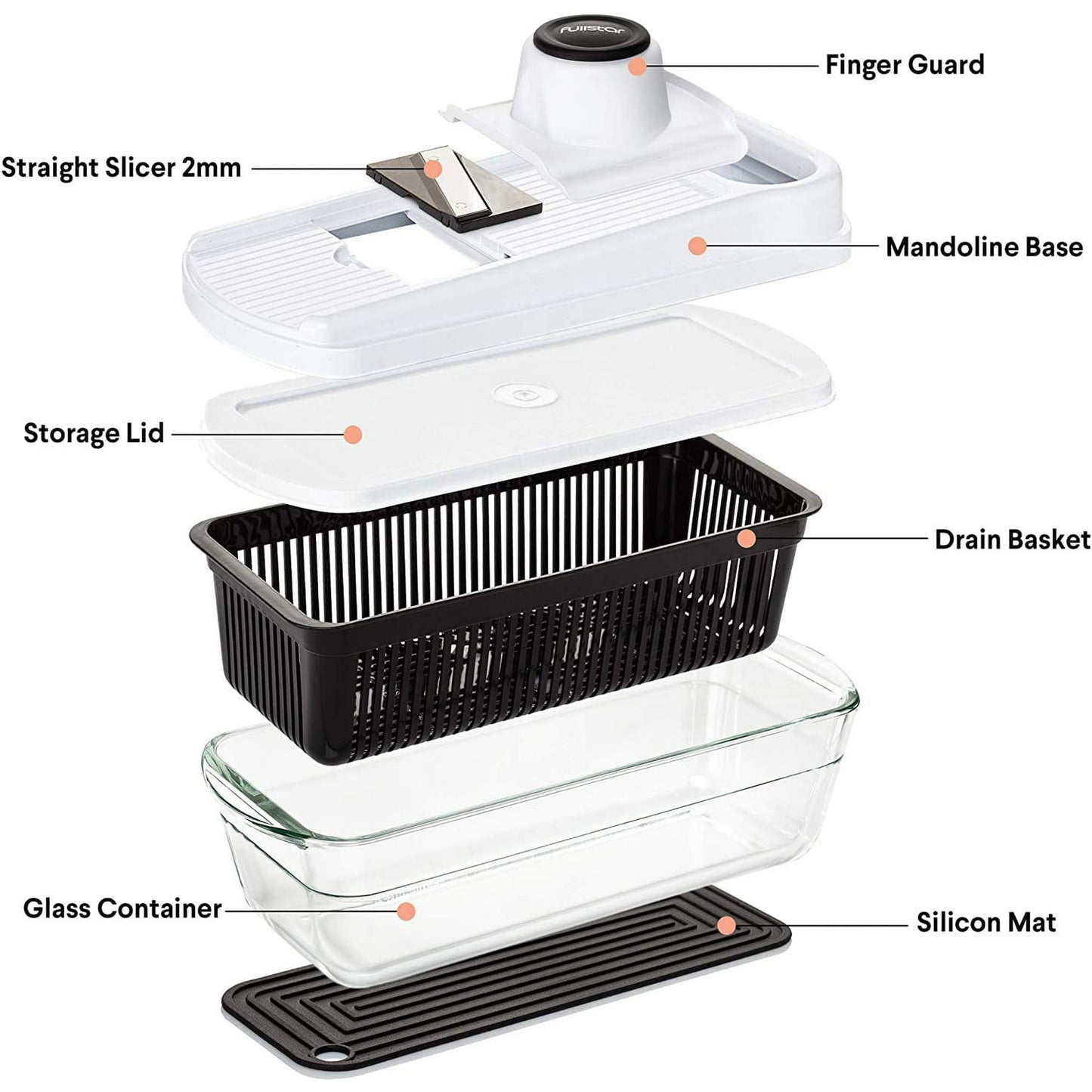 fullstar

Finger Guard

Straight Slicer 2mm

Mandoline Base

Storage Lid

Drain Basket

Glass Container

Silicon Mat