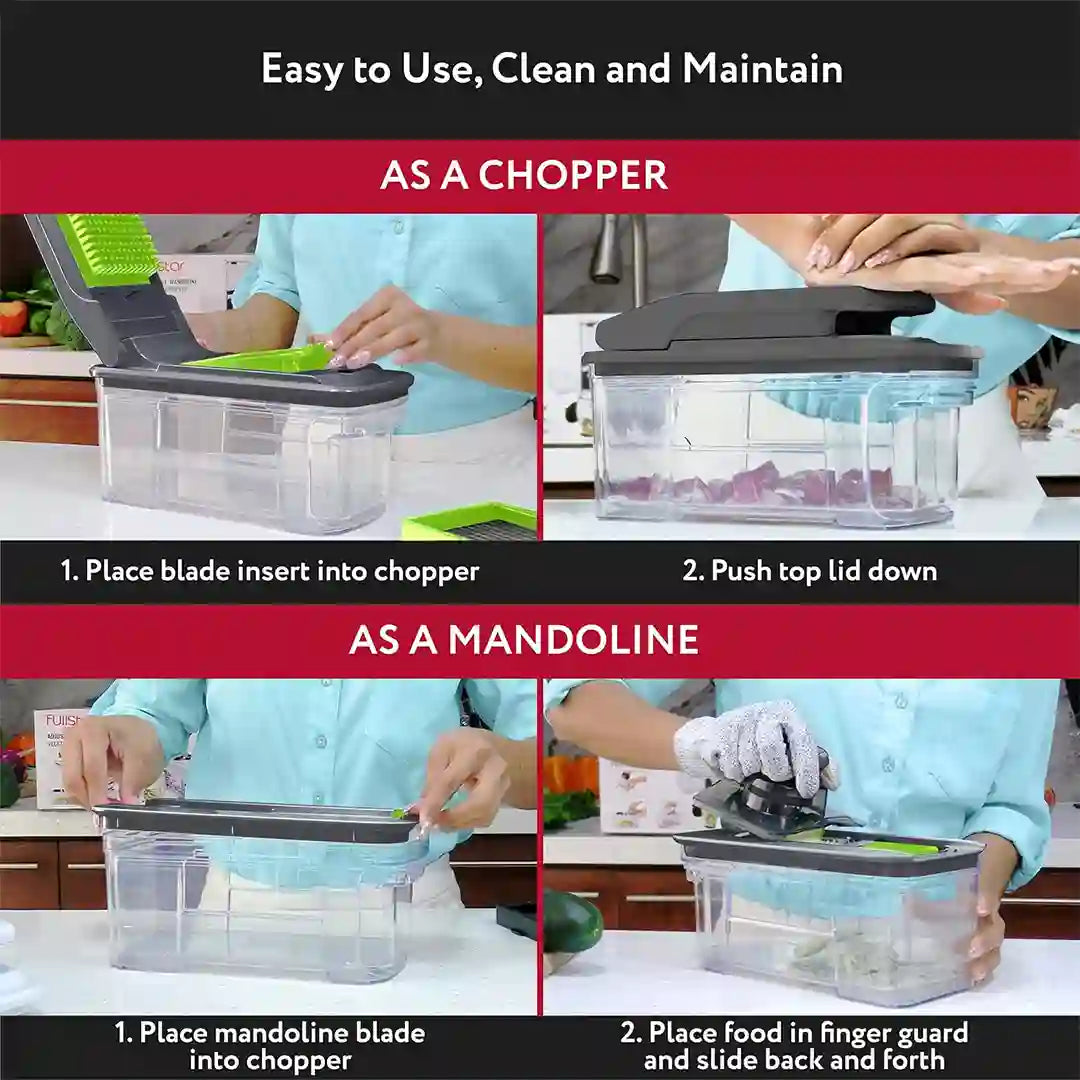 Easy to Use, Clean and Maintain

AS A CHOPPER

1. Place blade insert into chopper

2. Push top lid down

AS A MANDOLINE

1. Place mandoline blade into chopper

2. Place food in finger guard and slide back and forth