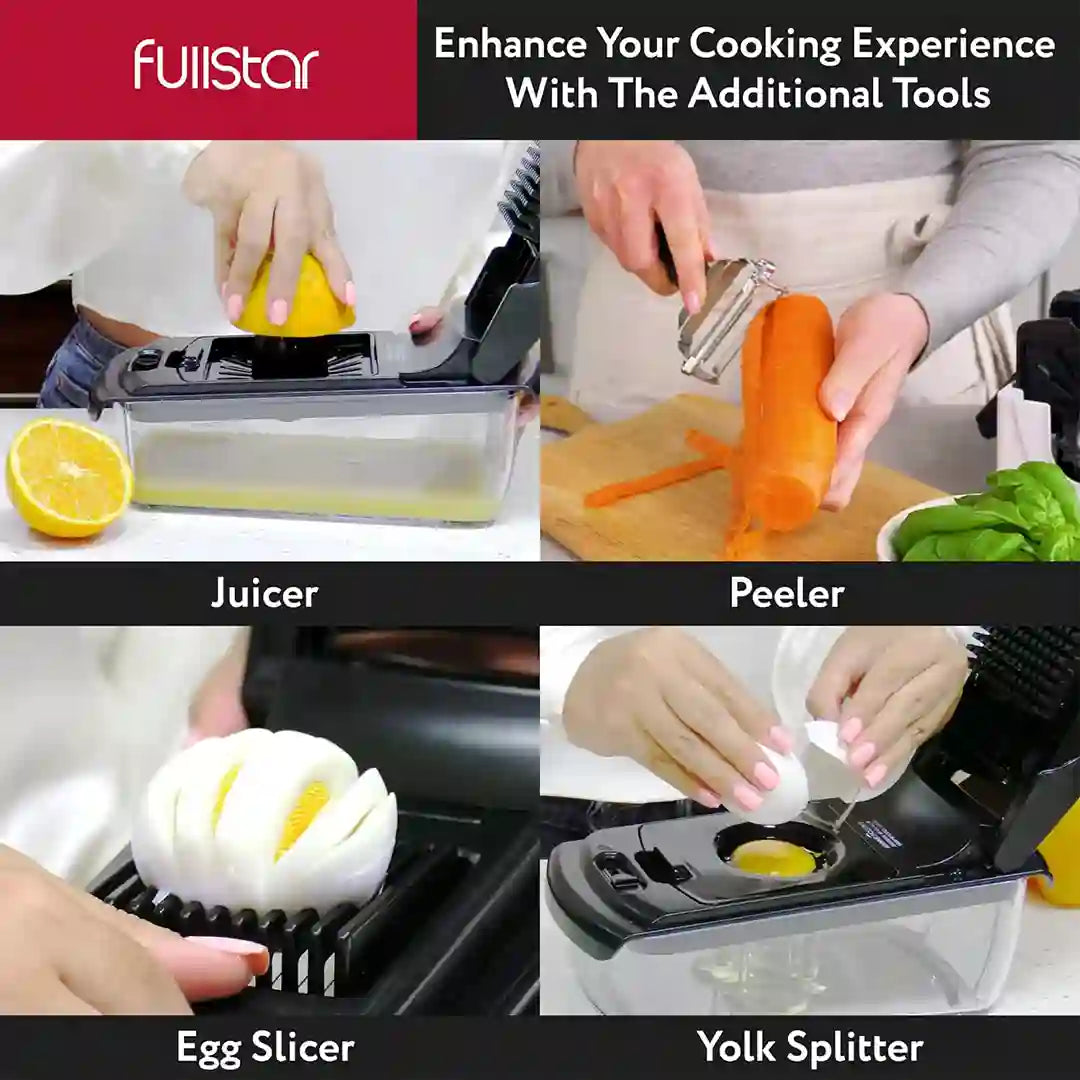 fullstar

Enhance Your Cooking Experience With The Additional Tools

Juicer

Peeler

Egg Slicer

Yolk Splitter