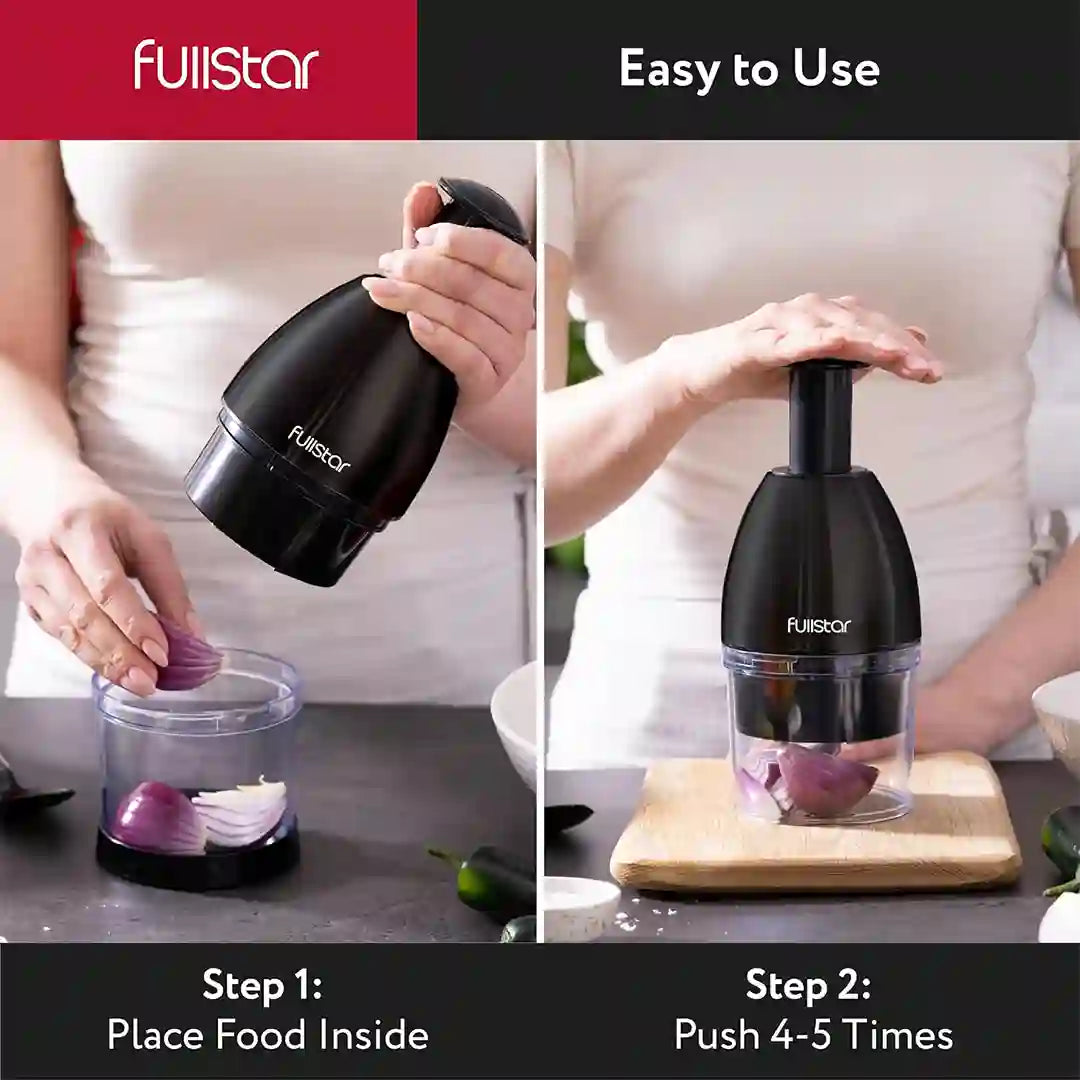 fullstar

Easy to Use

fullstar

fullstar

Step 1:
Place Food Inside

Step 2:
Push 4-5 Times