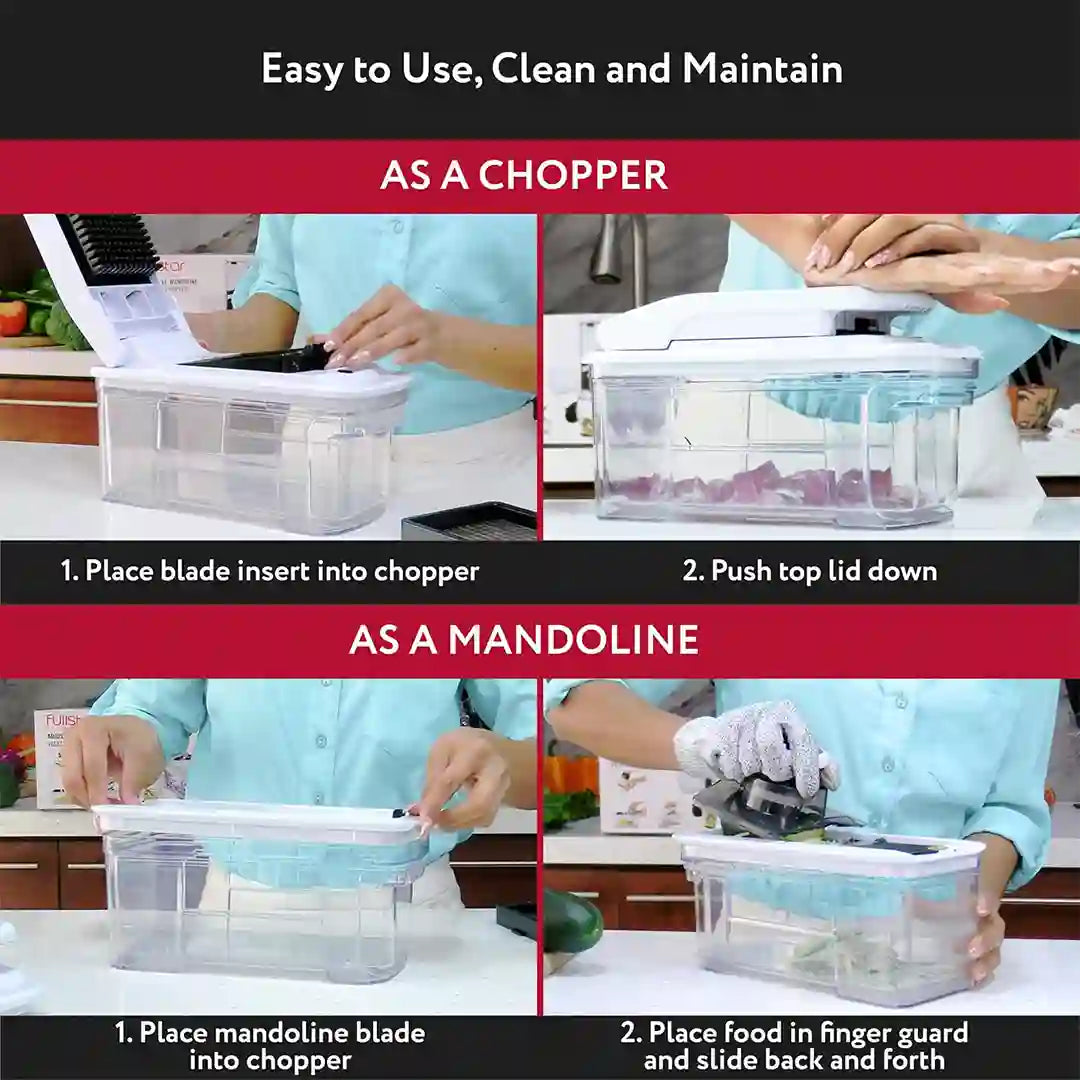 Easy to Use, Clean and Maintain

AS A CHOPPER

1. Place blade insert into chopper

2. Push top lid down

AS A MANDOLINE

1. Place mandoline blade into chopper

2. Place food in finger guard and slide back and forth